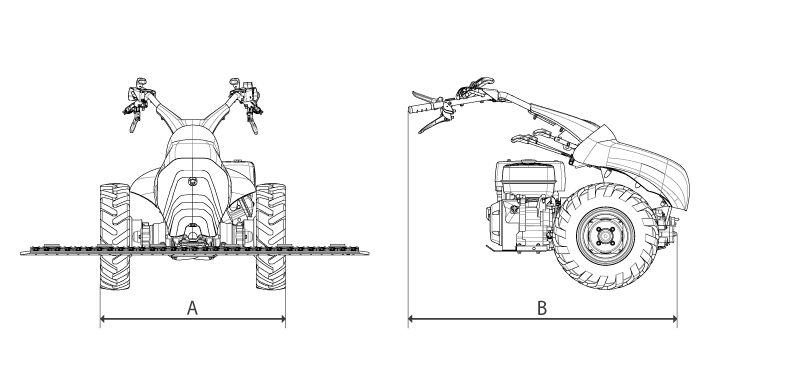 A

B